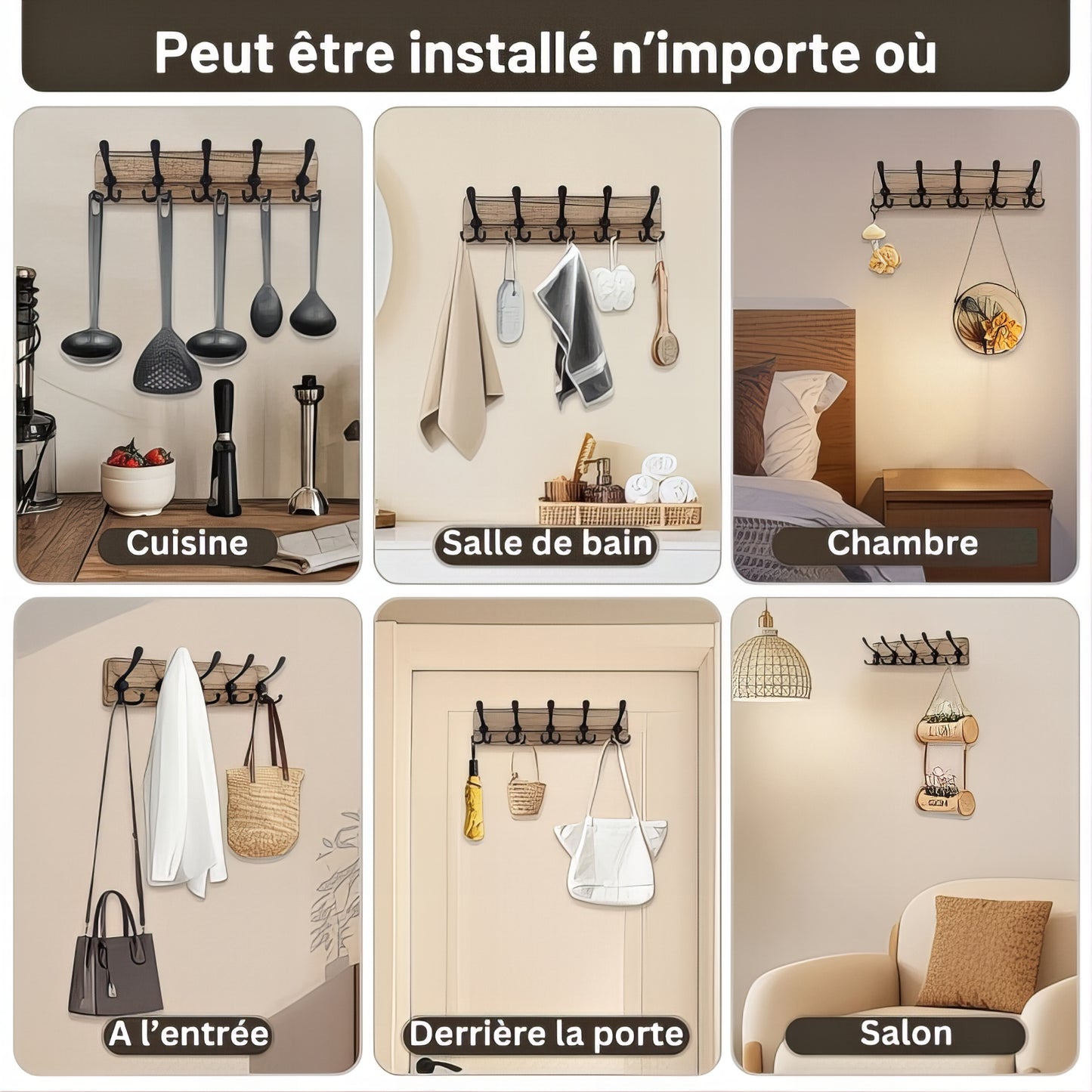 Peut être installé n'importe où

Cuisine

Salle de bain

Chambre

A l'entrée

Derrière la porte

Salon