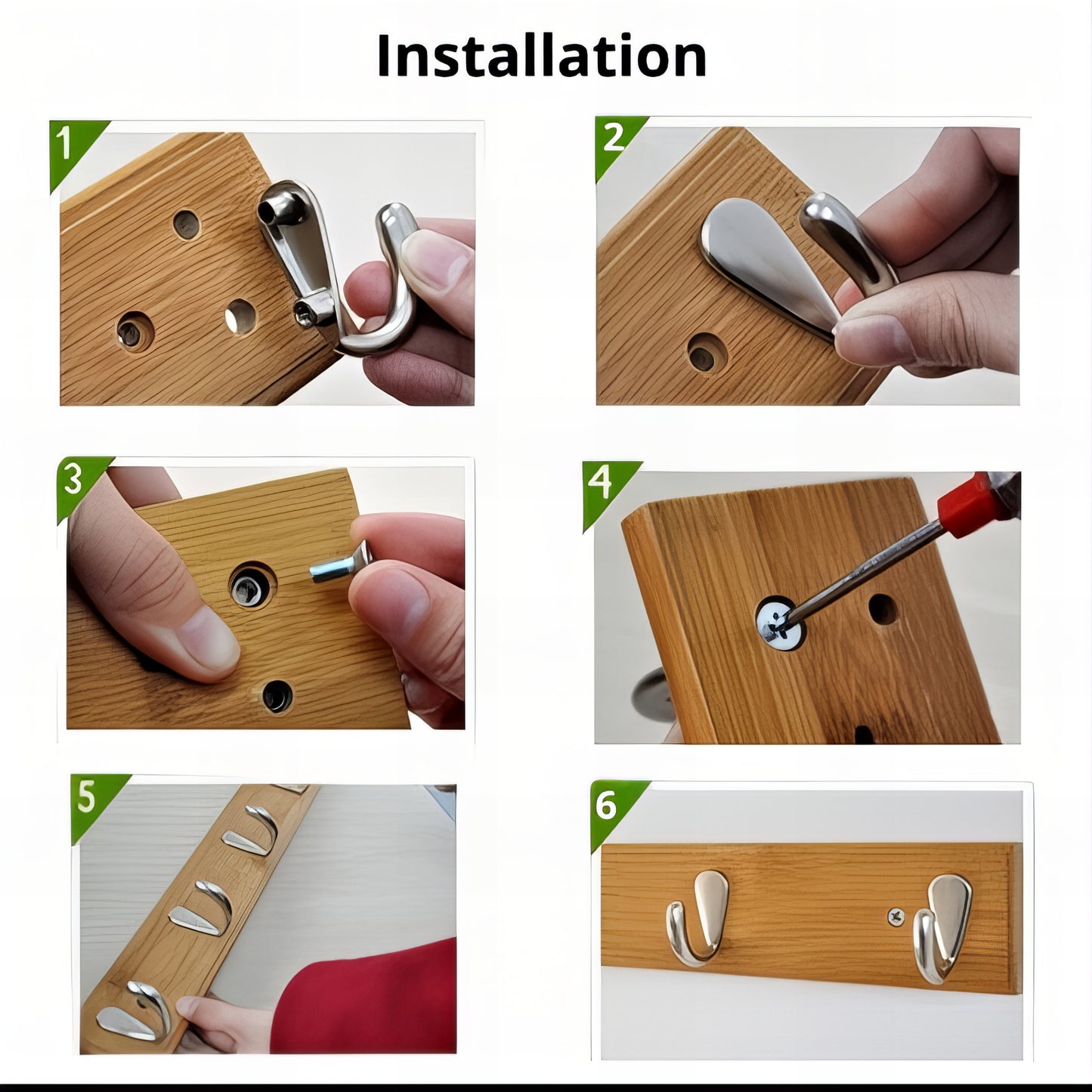 Installation

1

2

3

4

5

6