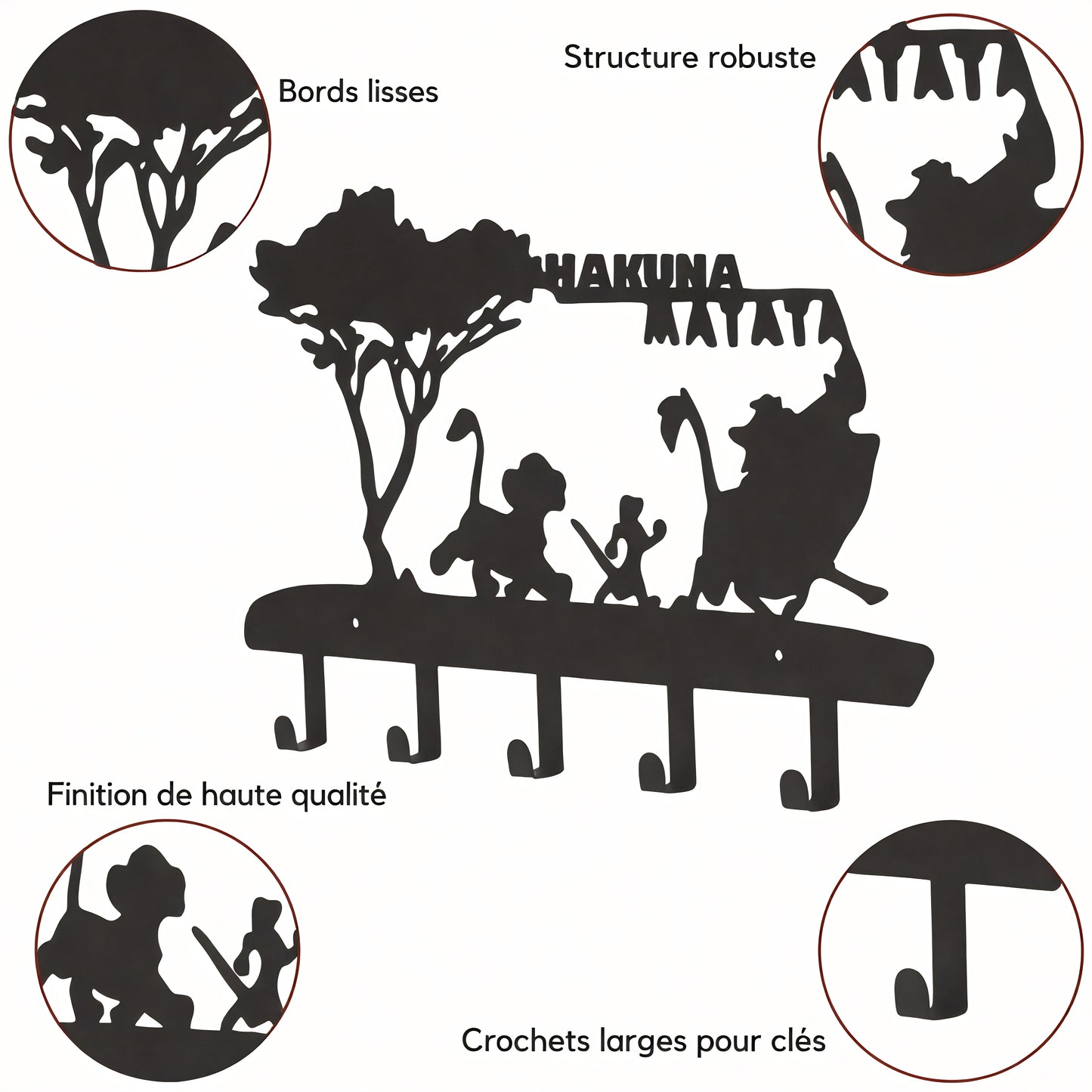 Bords lisses

Structure robuste

HAKUNA
MATATA

Finition de haute qualité

Crochets larges pour clés