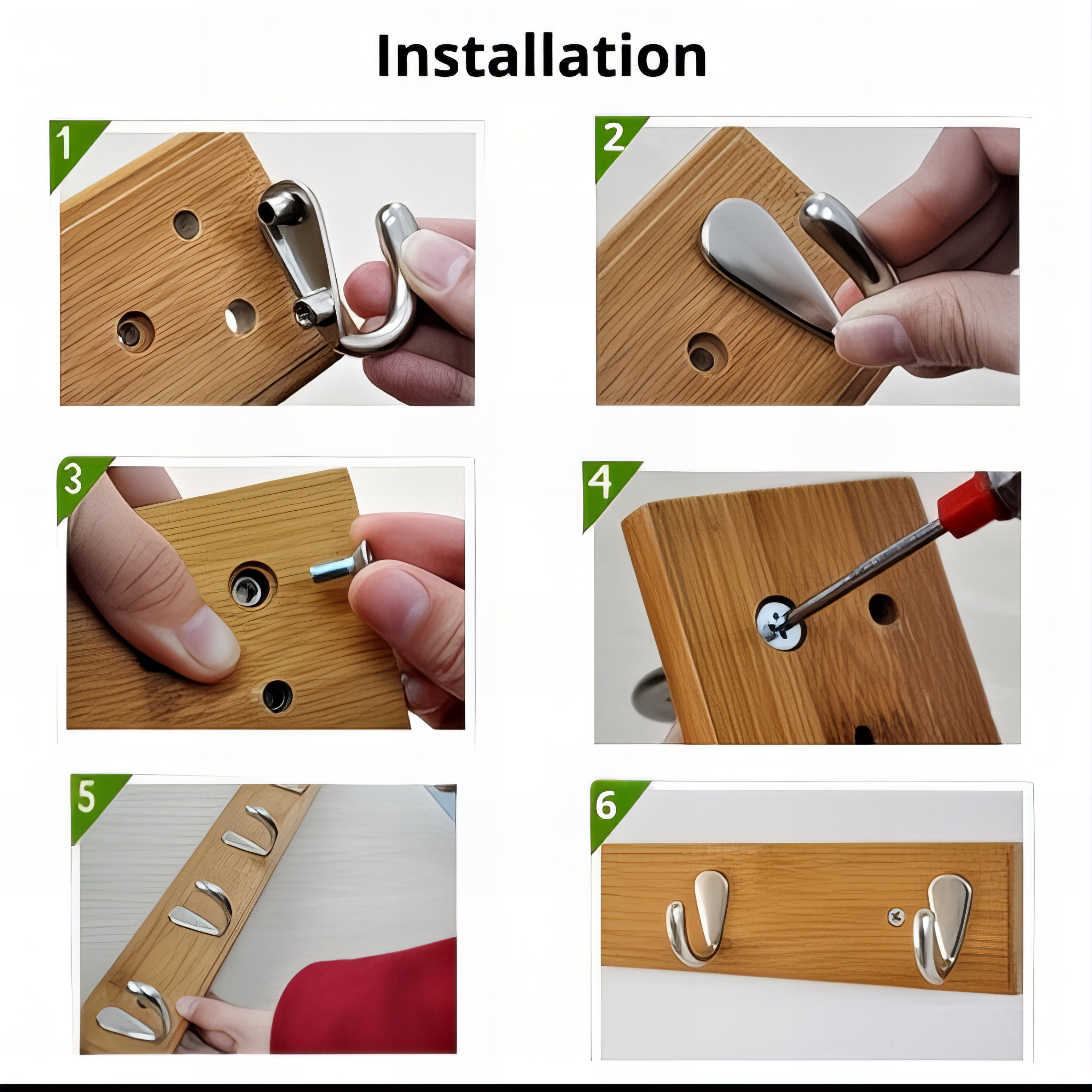 Installation

1

2

3

4

5

6