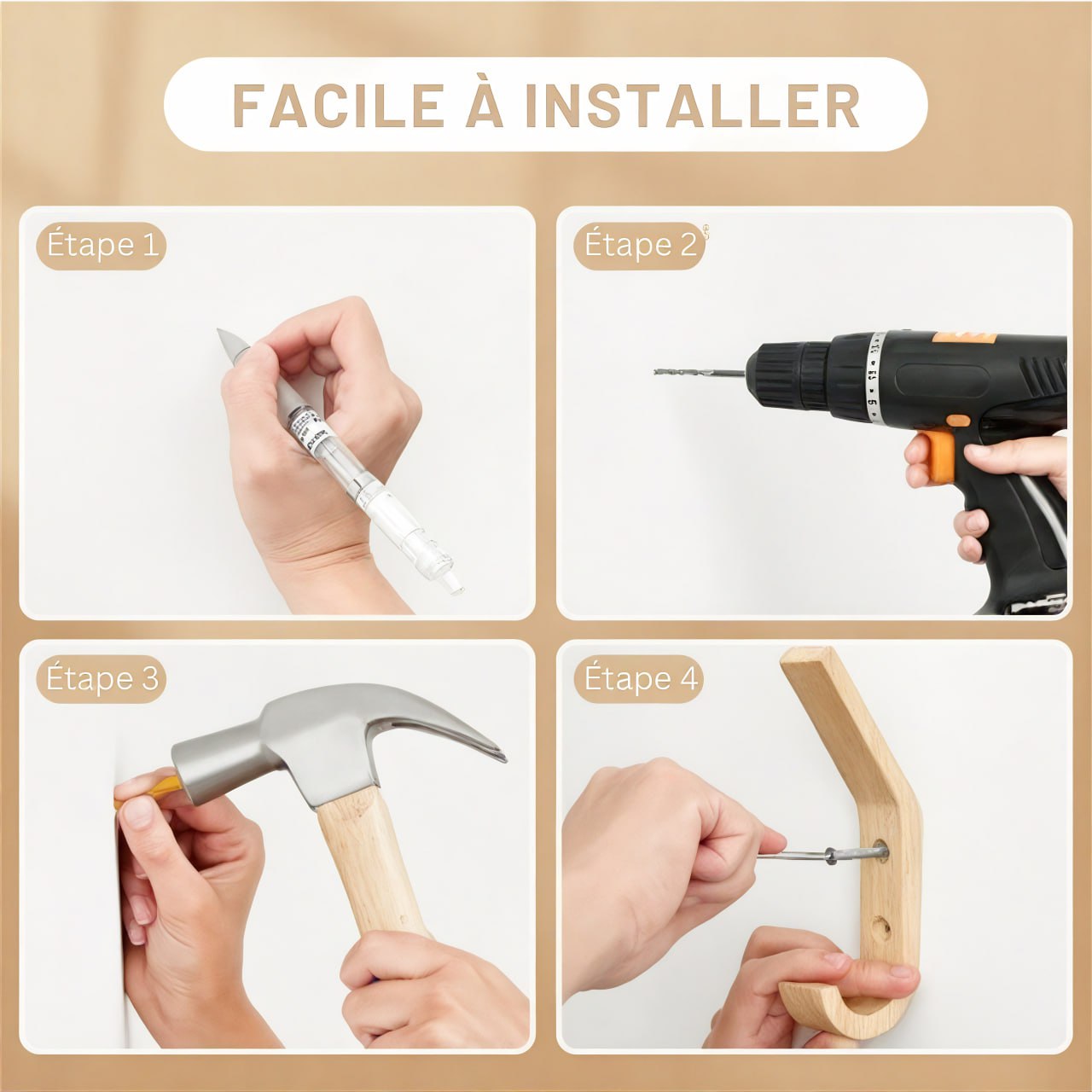 FACILE À INSTALLER

Étape 1

Étape 2

Étape 3

Étape 4