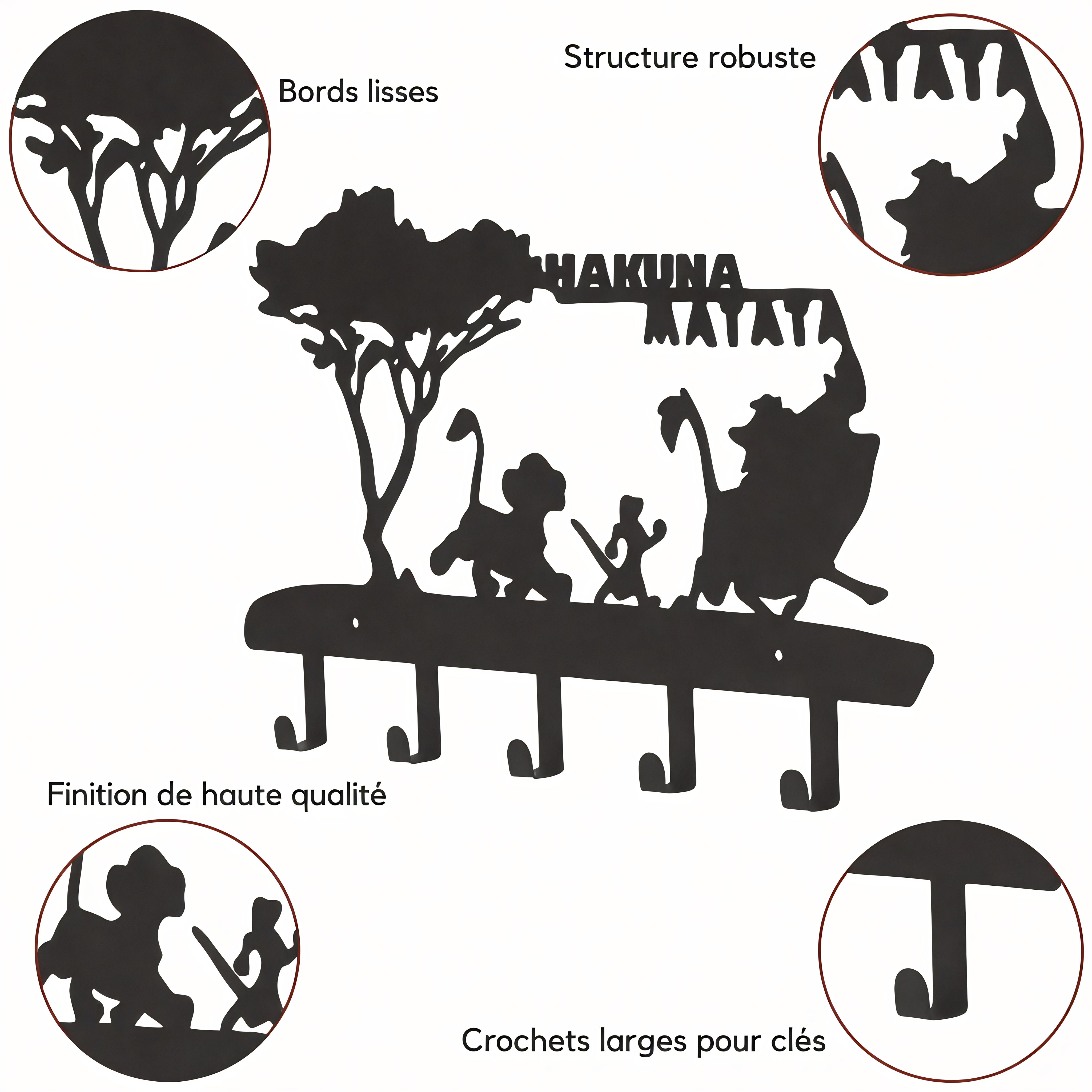 Bords lisses

Structure robuste

HAKUNA MATATA

Finition de haute qualité

Crochets larges pour clés