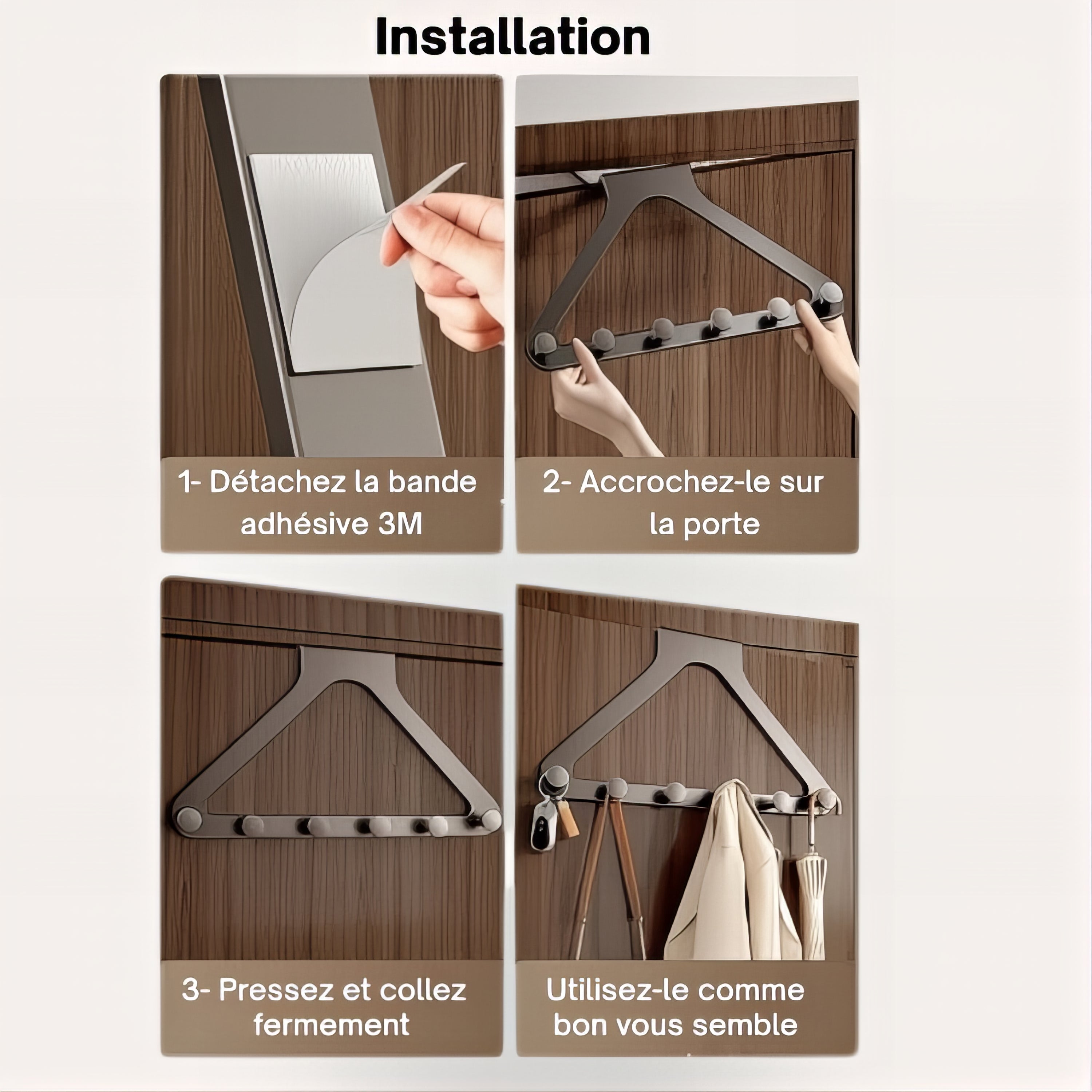 Installation

1- Détachez la bande adhésive 3M

2- Accrochez-le sur la porte

3- Pressez et collez fermement

Utilisez-le comme bon vous semble